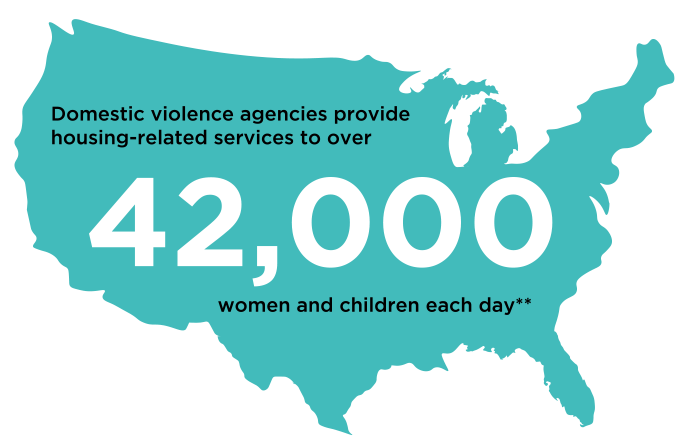 Domestic violence agencies provide housing-related services to over

42,000

women and children each day**